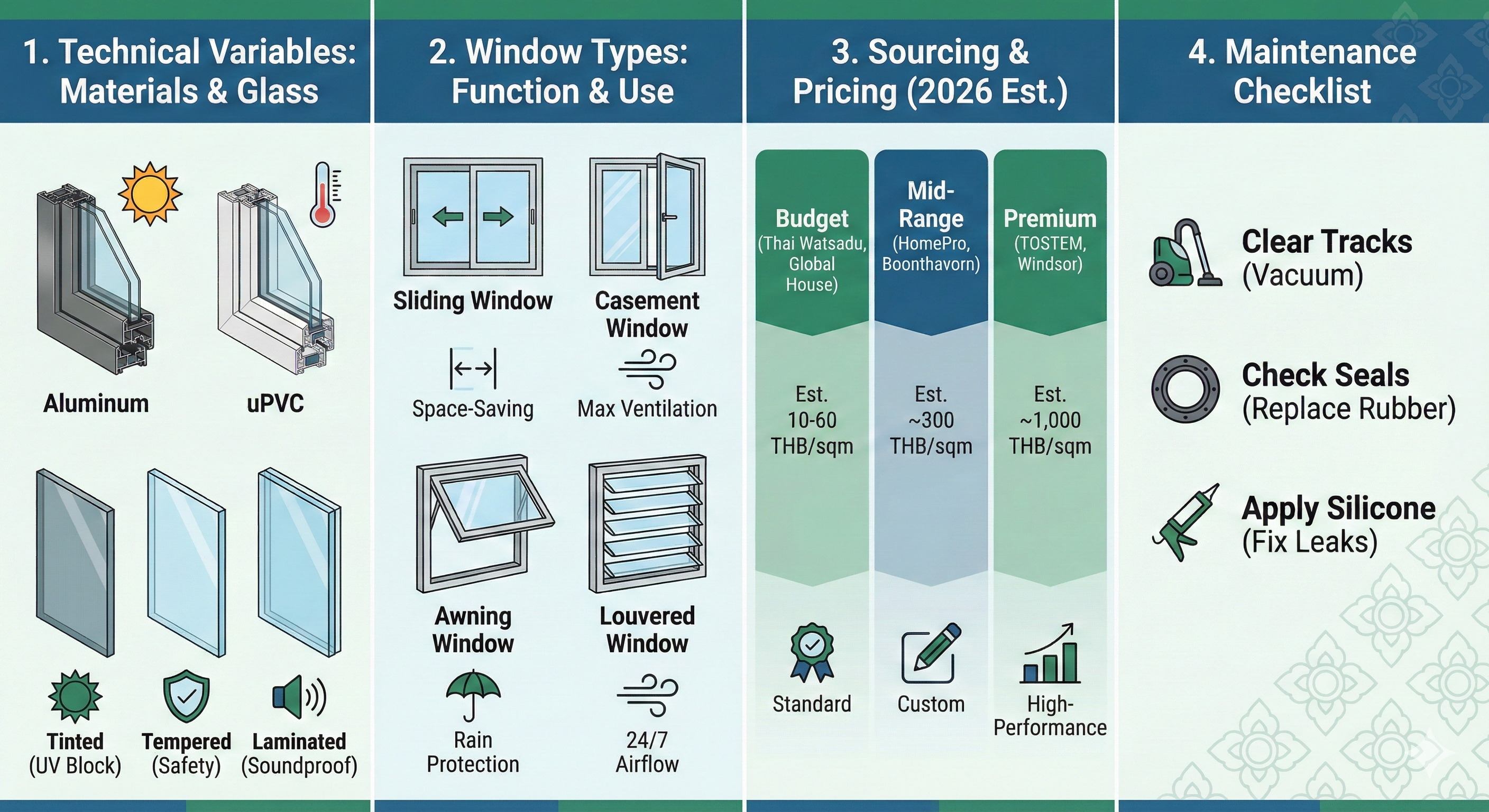 1. Technical Variables: Materials & Glass

Aluminum

uPVC

Tinted (UV Block)

Tempered (Safety)

Laminated (Soundproof)

2. Window Types: Function & Use

Sliding Window

Space-Saving

Casement Window

Max Ventilation

Awning Window

Rain Protection

Louvered Window

24/7 Airflow

3. Sourcing & Pricing (2026 Est.)

Budget (Thai Watsadu, Global House)

Est. 10-60 THB/sqm

Standard

Mid-Range (HomePro, Boonthavorn)

Est. ~300 THB/sqm

Custom

Premium (TOSTEM, Windsor)

Est. ~1,000 THB/sqm

High-Performance

4. Maintenance Checklist

Clear Tracks (Vacuum)

Check Seals (Replace Rubber)

Apply Silicone (Fix Leaks)